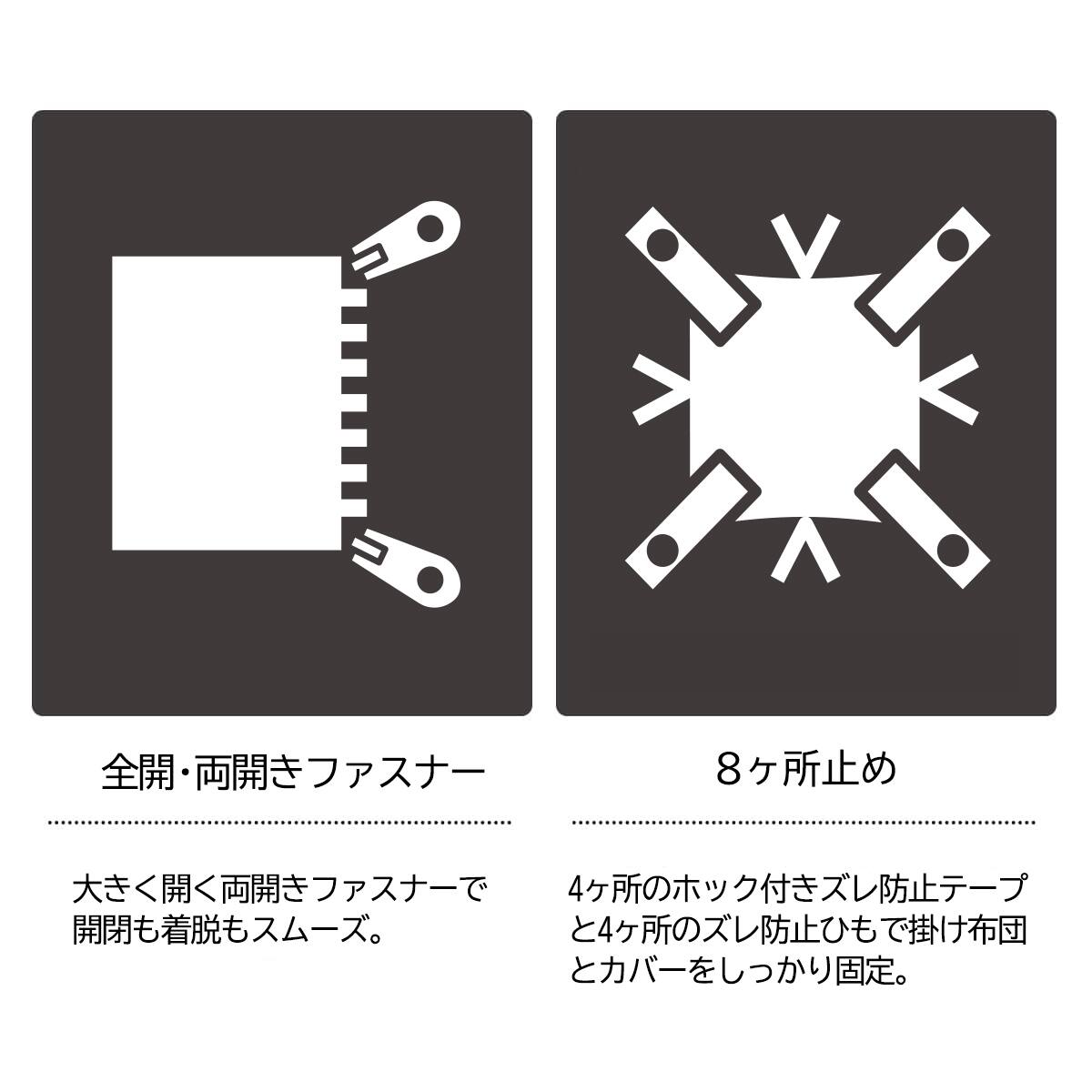 全開・両開きファスナー

大きく開く両開きファスナーで開閉も着脱もスムーズ。

8ヶ所止め

4ヶ所のホック付きズレ防止テープと4ヶ所のズレ防止ひもで掛け布団とカバーをしっかり固定。