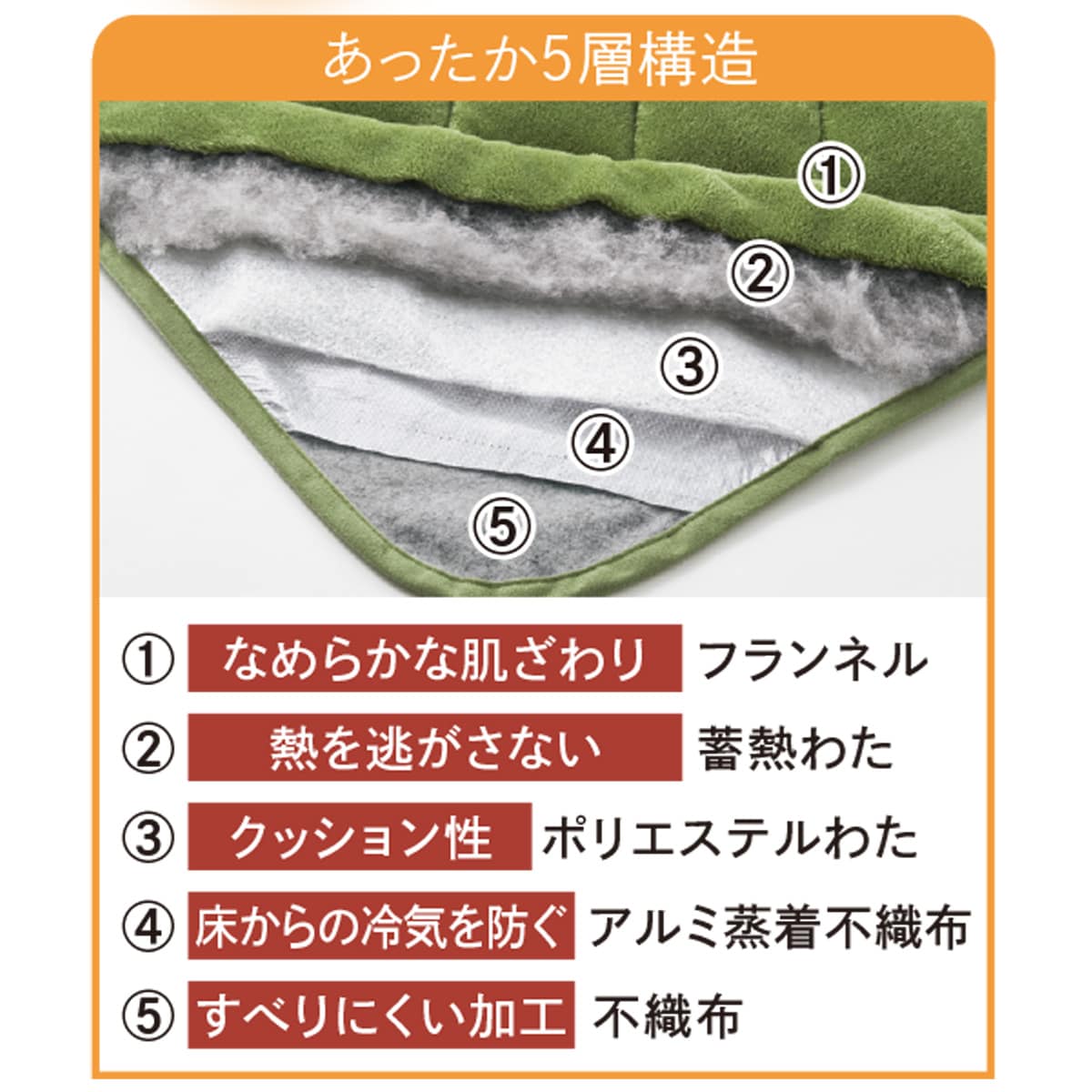 あったか5層構造

①
②
③
④
⑤

① なめらかな肌ざわり フランネル
② 熱を逃がさない 蓄熱わた
③ クッション性 ポリエステルわた
④ 床からの冷気を防ぐ アルミ蒸着不織布
⑤ すべりにくい加工 不織布