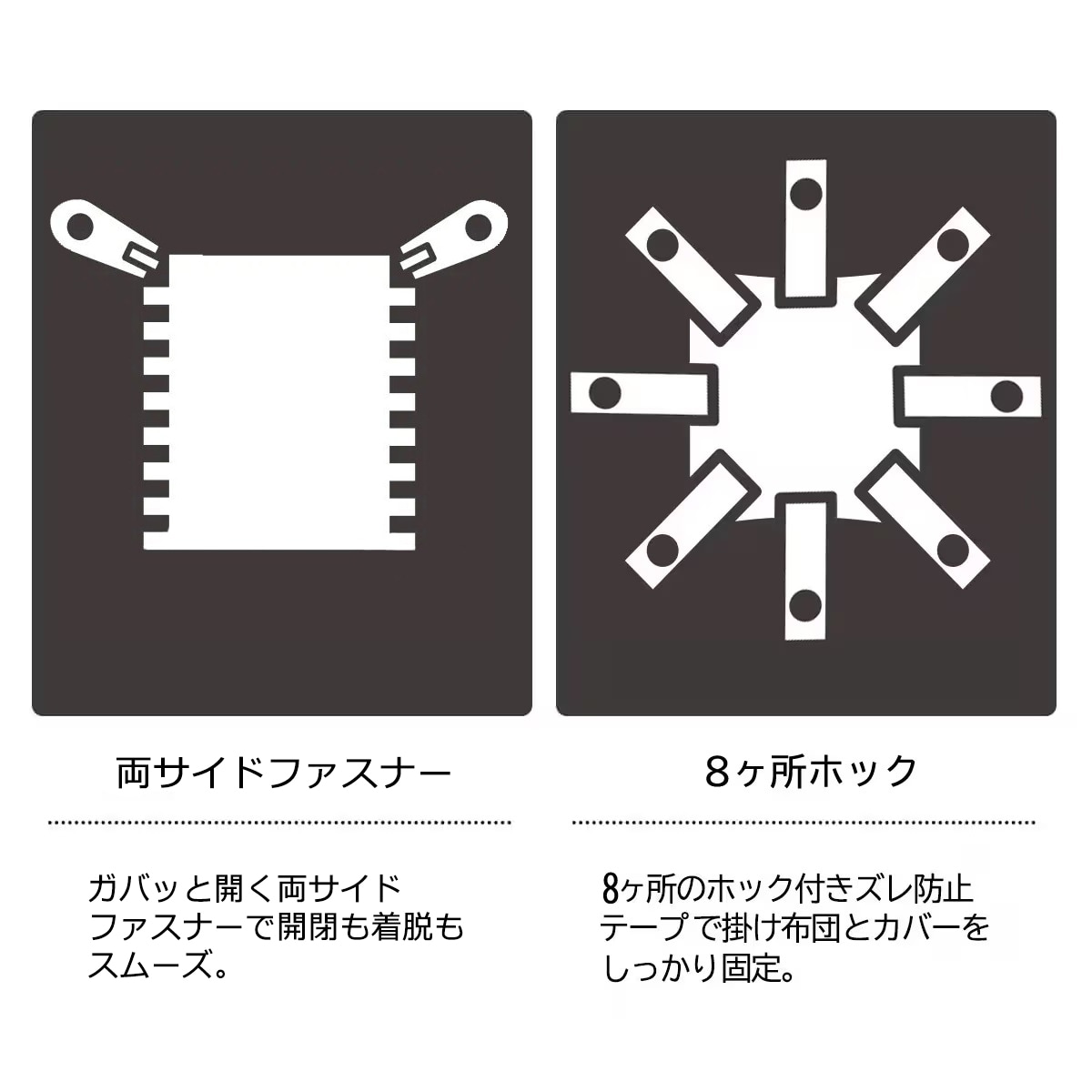 両サイドファスナー

ガバッと開く両サイドファスナーで開閉も着脱もスムーズ。

8ヶ所ホック

8ヶ所のホック付きズレ防止テープで掛け布団とカバーをしっかり固定。