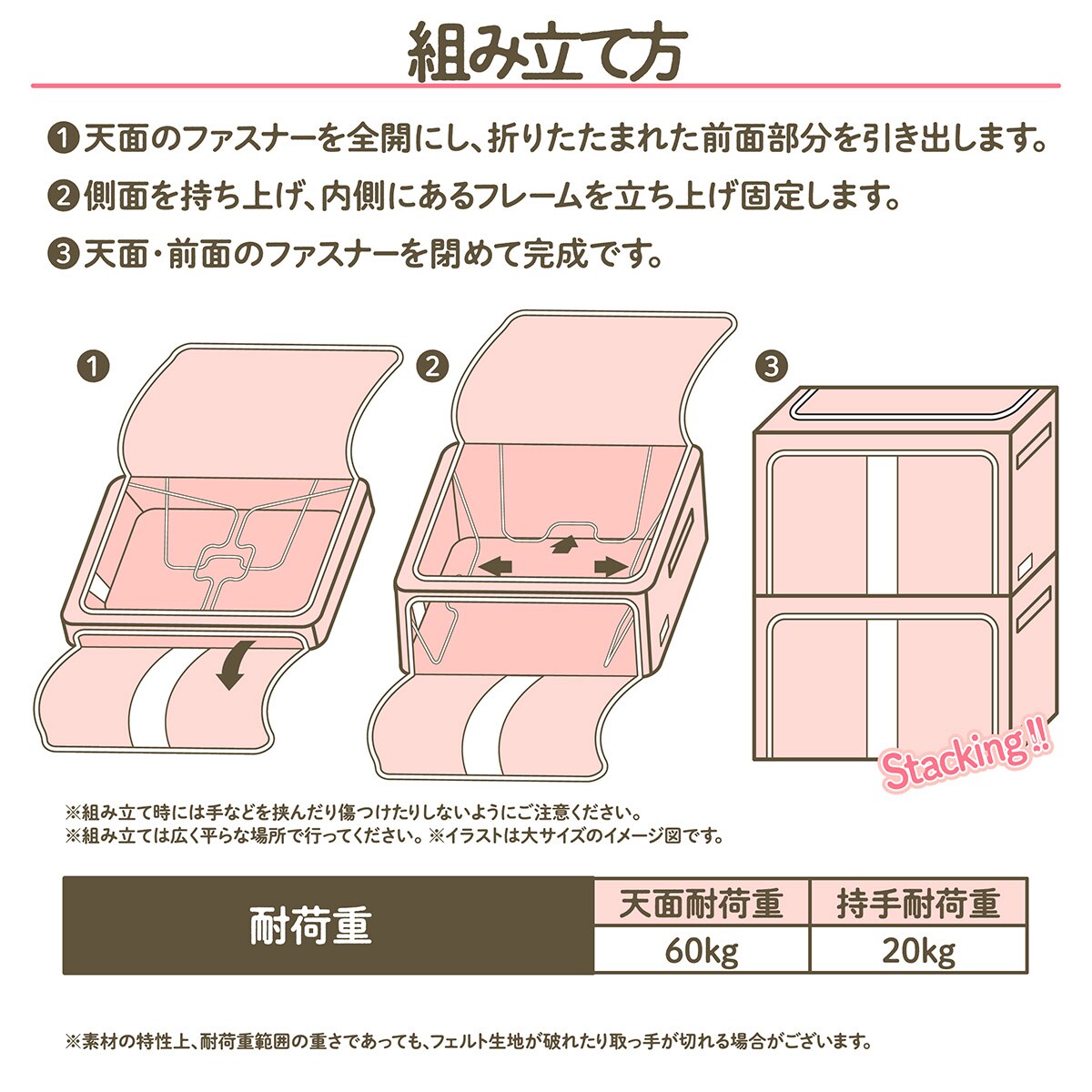 組み立て方

❶ 天面のファスナーを全開にし、折りたたまれた前面部分を引き出します。

❷ 側面を持ち上げ、内側にあるフレームを立ち上げ固定します。

❸ 天面・前面のファスナーを閉めて完成です。

❶

❷

❸

Stacking!!

※組み立て時には手などを挟んだり傷つけたりしないようにご注意ください。
※組み立ては広く平らな場所で行ってください。※イラストは大サイズのイメージ図です。

| 耐荷重 | 天面耐荷重 | 持手耐荷重 |
|---|---|---|
| | 60kg | 20kg |

※素材の特性上、耐荷重範囲の重さであっても、フェルト生地が破れたり取っ手が切れる場合がございます。