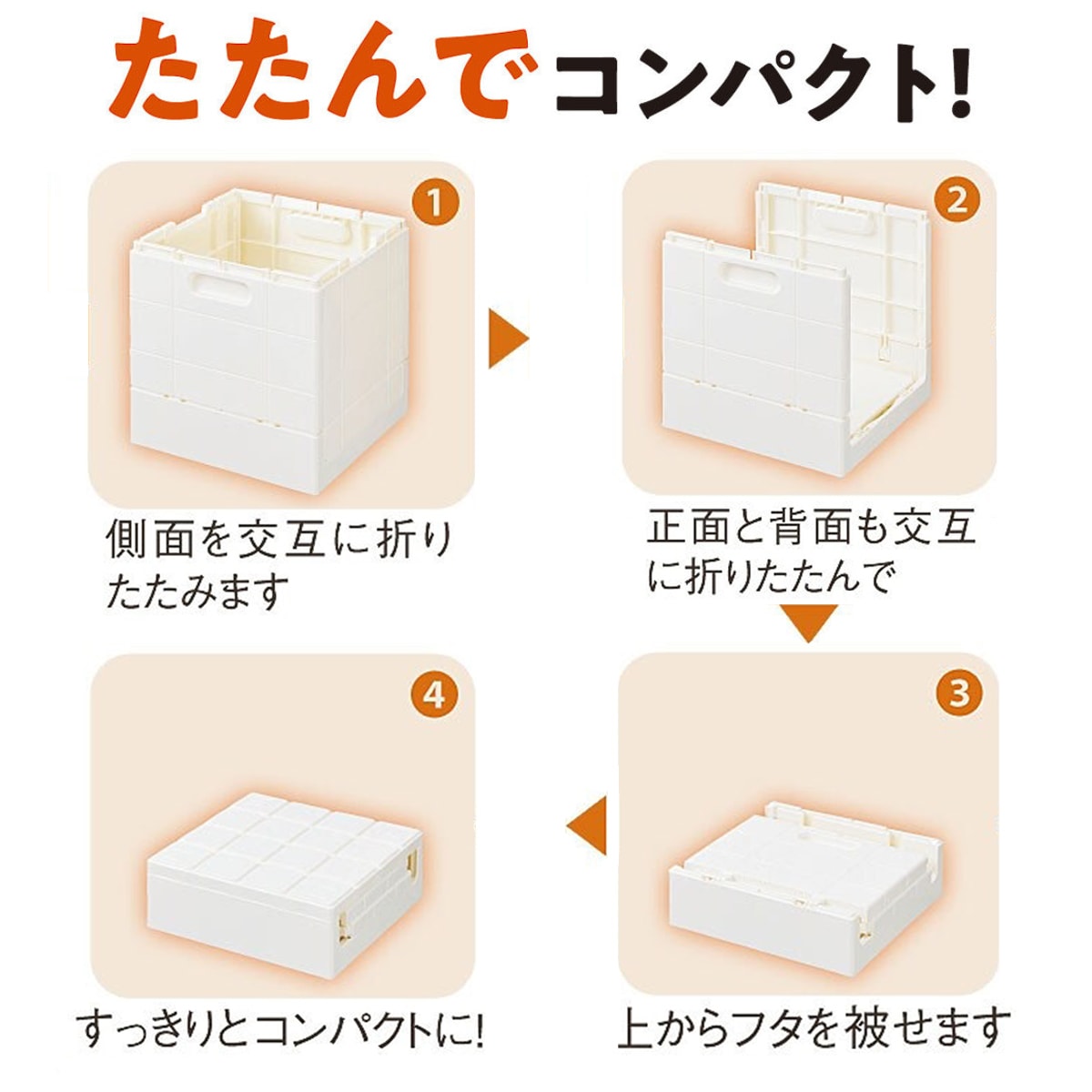 たたんでコンパクト!

1
側面を交互に折りたたみます

2
正面と背面も交互に折りたたんで

3
上からフタを被せます

4
すっきりとコンパクトに!