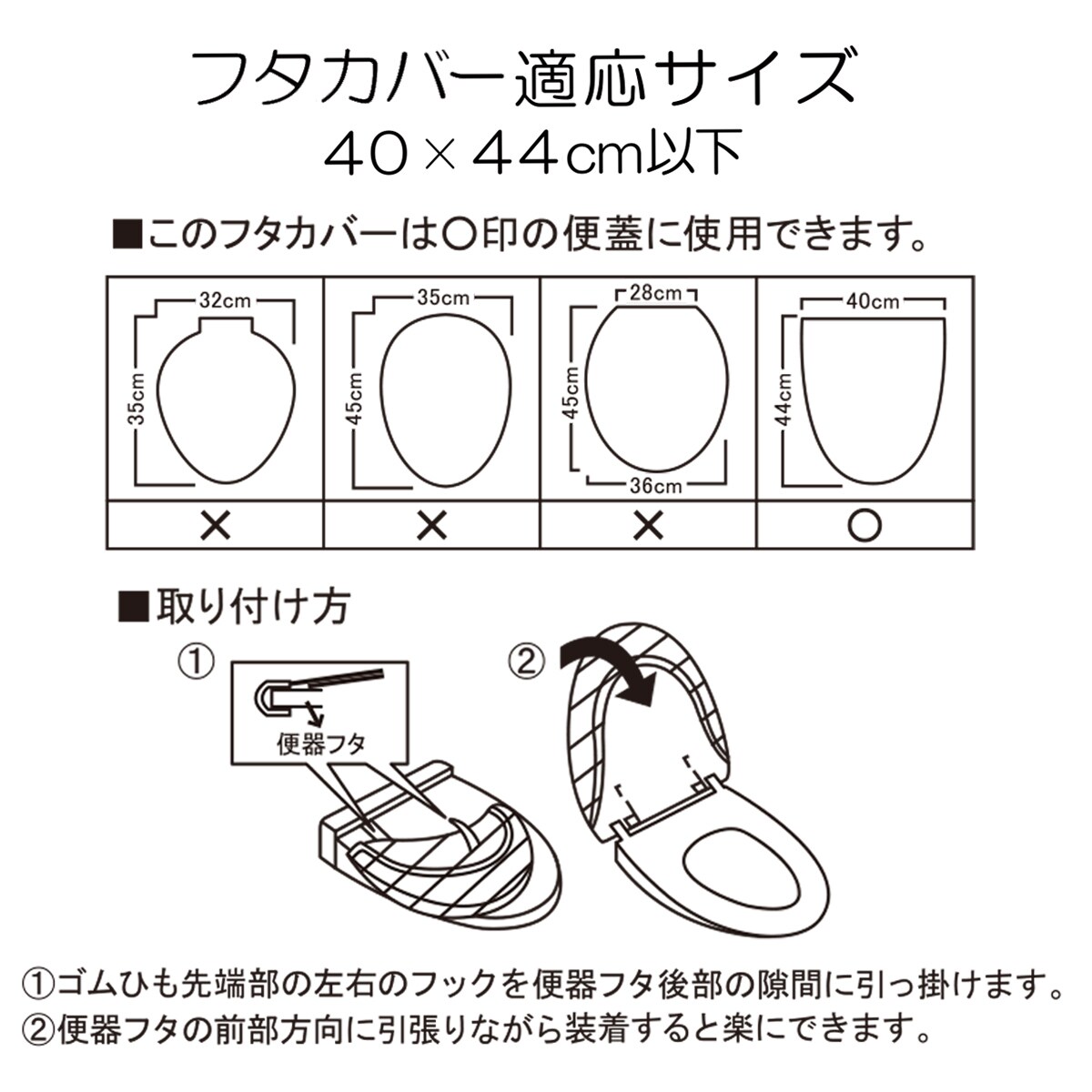 フタカバー適応サイズ
40×44cm以下

■このフタカバーは○印の便蓋に使用できます。

| 32cm 35cm | 35cm 45cm | 28cm 45cm 36cm | 40cm 44cm |
|---|---|---|---|
| × | × | × | ○ |

■取り付け方

①

便器フタ

②

①ゴムひも先端部の左右のフックを便器フタ後部の隙間に引っ掛けます。
②便器フタの前部方向に引張りながら装着すると楽にできます。