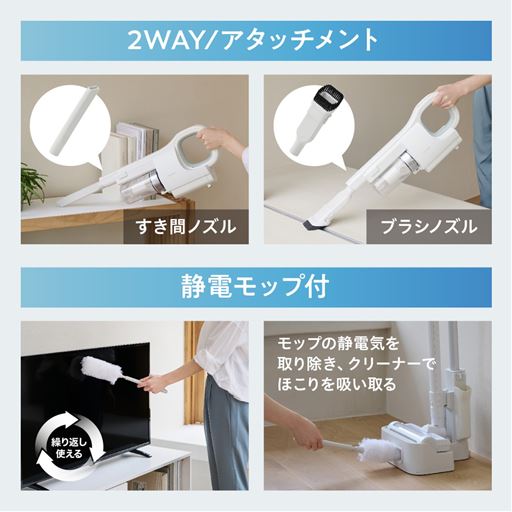 2WAY/アタッチメント

すき間ノズル

ブラシノズル

静電モップ付

繰り返し使える

モップの静電気を取り除き、クリーナーでほこりを吸い取る