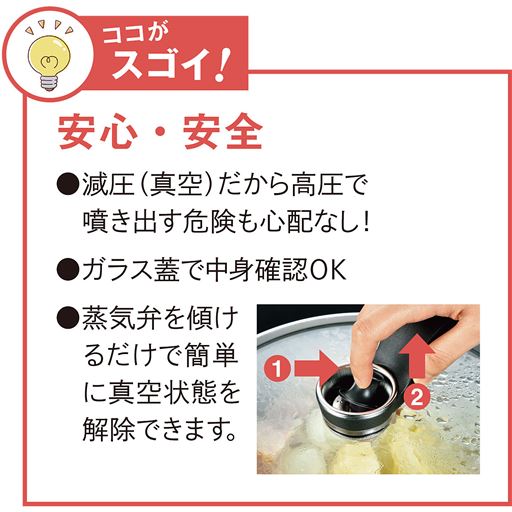 ココが
スゴイ!

安心・安全

●減圧(真空)だから高圧で噴き出す危険も心配なし!

●ガラス蓋で中身確認OK

●蒸気弁を傾けるだけで簡単に真空状態を解除できます。

1
2