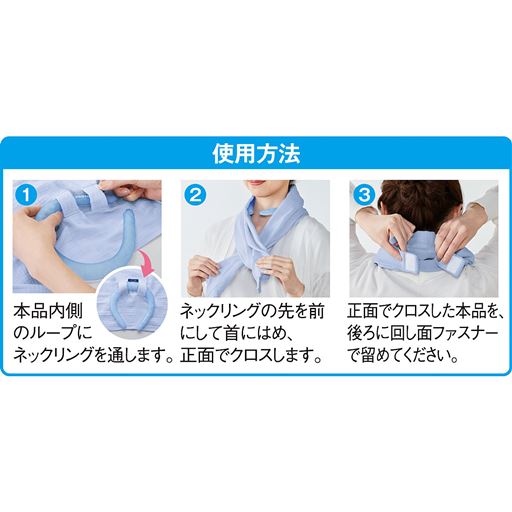 使用方法

1
本品内側のループにネックリングを通します。

2
ネックリングの先を前にして首にはめ、正面でクロスします。

3
正面でクロスした本品を、後ろに回し面ファスナーで留めてください。