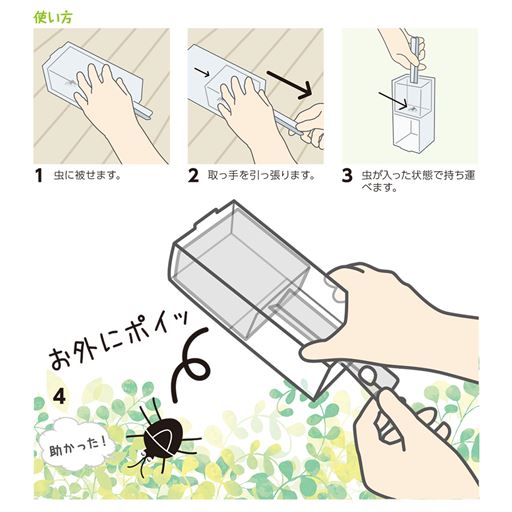 使い方

1 虫に被せます。

2 取っ手を引っ張ります。

3 虫が入った状態で持ち運べます。

お外にポイッ

4

助かった！