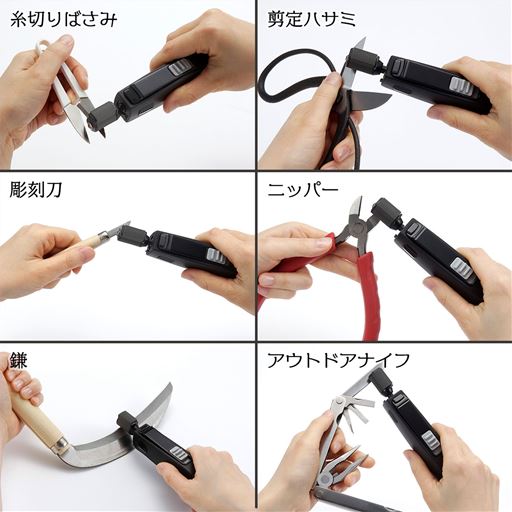 糸切りばさみ

剪定ハサミ

彫刻刀

ニッパー

鎌

アウトドアナイフ