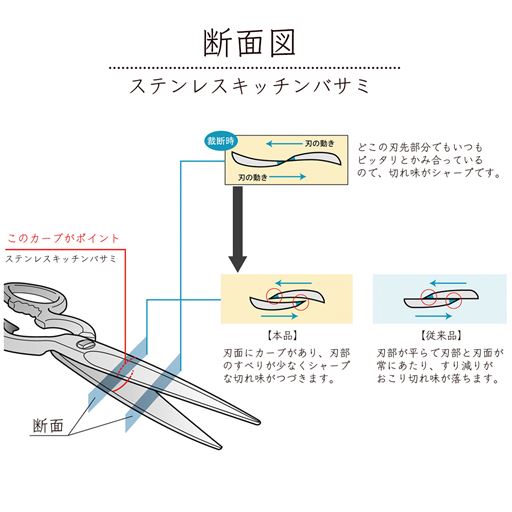 断面図

ステンレスキッチンバサミ

裁断時

刃の動き

刃の動き

どこの刃先部分でもいつもピッタリとかみ合っているので、切れ味がシャープです。

このカーブがポイント

ステンレスキッチンバサミ

【本品】

刃面にカーブがあり、刃部のすべりが少なくシャープな切れ味がつづきます。

【従来品】

刃部が平らで刃部と刃面が常にあたり、すり減りがおこり切れ味が落ちます。

断面