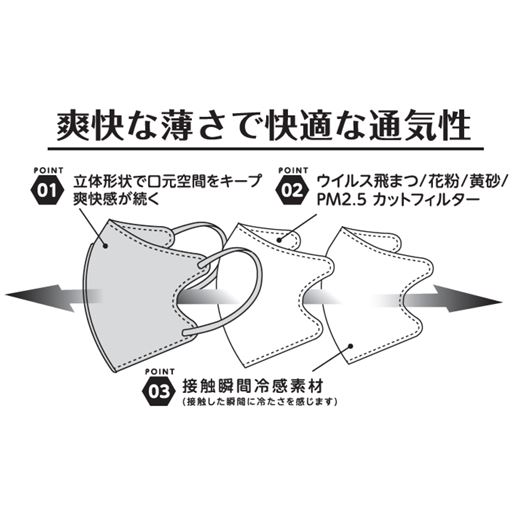 爽快な薄さで快適な通気性

POINT
01
立体形状で口元空間をキープ
爽快感が続く

POINT
02
ウイルス飛まつ/花粉/黄砂/
PM2.5 カットフィルター

POINT
03
接触瞬間冷感素材
(接触した瞬間に冷たさを感じます)