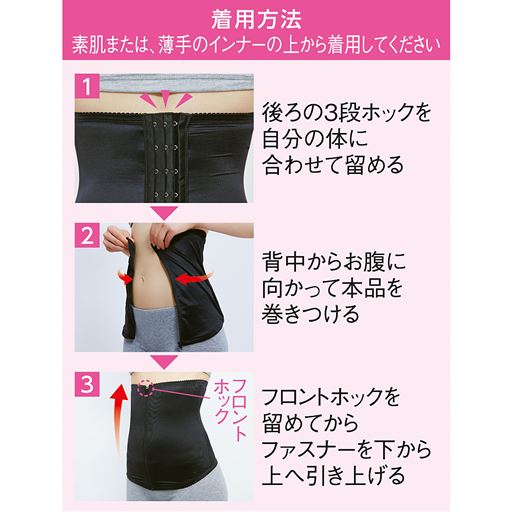 着用方法
素肌または、薄手のインナーの上から着用してください

1
後ろの3段ホックを自分の体に合わせて留める

2
背中からお腹に向かって本品を巻きつける

3
フロントホック
フロントホックを留めてからファスナーを下から上へ引き上げる