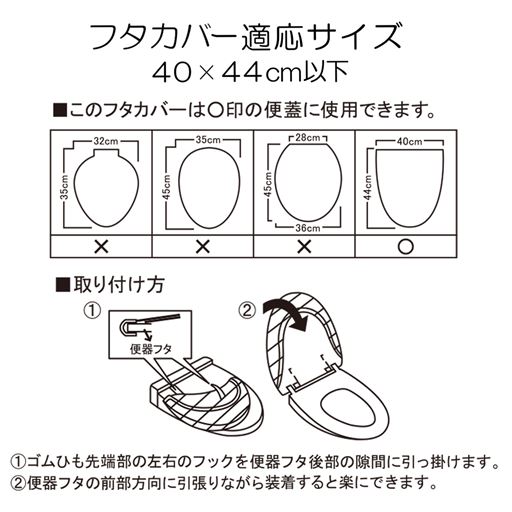 フタカバー適応サイズ
40×44cm以下

■このフタカバーは○印の便蓋に使用できます。

| 32cm 35cm | 35cm 45cm | 28cm 45cm 36cm | 40cm 44cm |
|---|---|---|---|
| × | × | × | ○ |

■取り付け方

①

便器フタ

②

①ゴムひも先端部の左右のフックを便器フタ後部の隙間に引っ掛けます。
②便器フタの前部方向に引張りながら装着すると楽にできます。