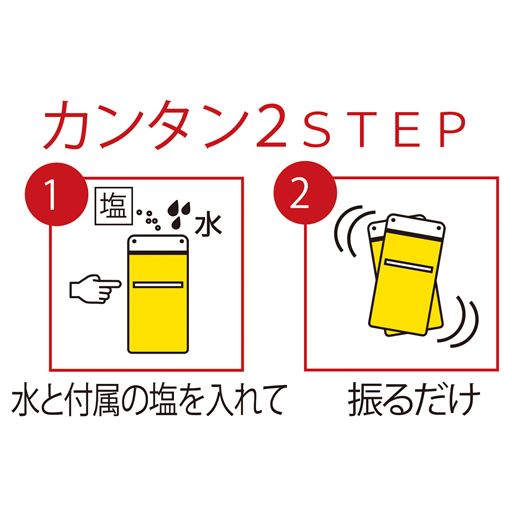 カンタン2STEP

1

塩

水

水と付属の塩を入れて

2

振るだけ