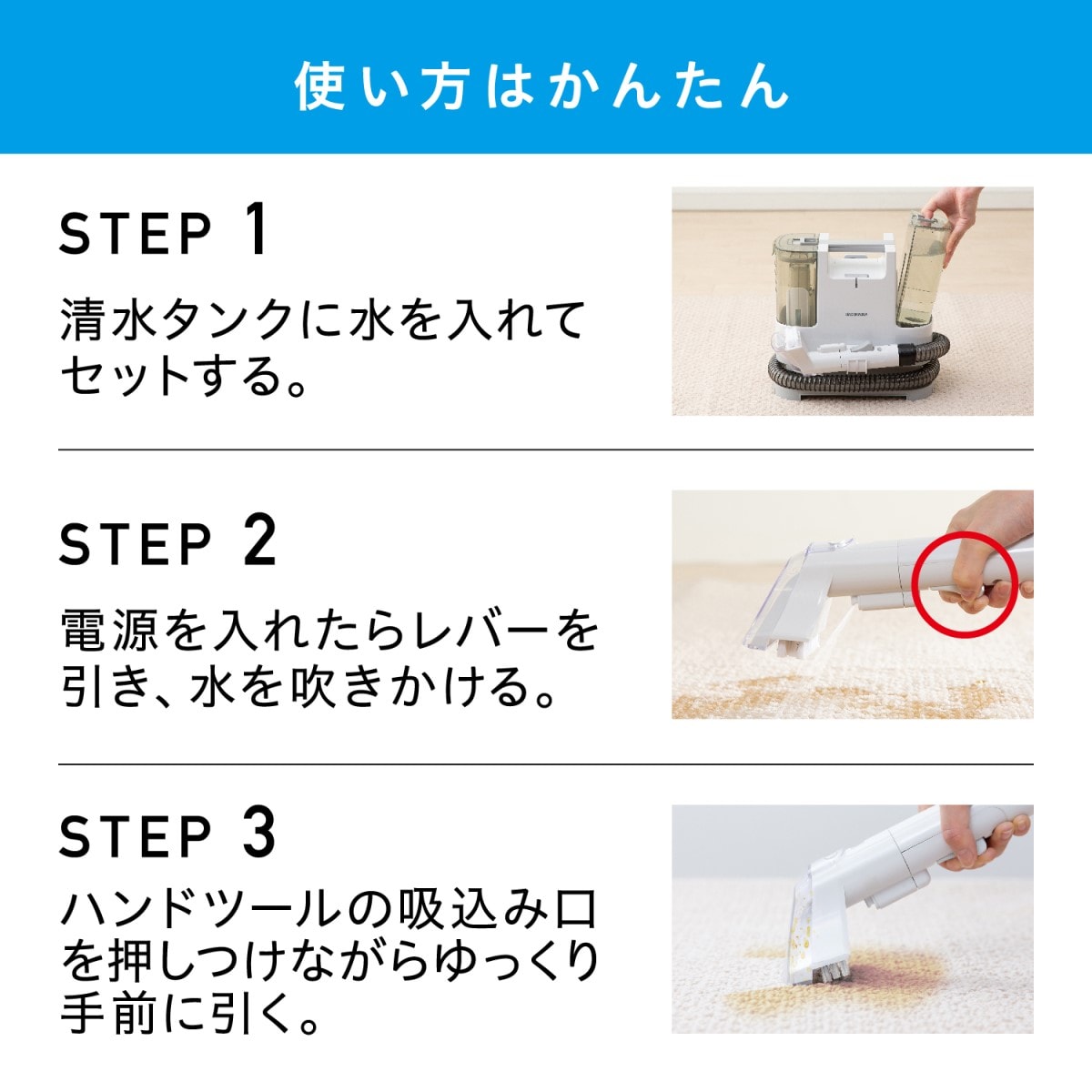 使い方はかんたん

STEP 1

清水タンクに水を入れてセットする。

STEP 2

電源を入れたらレバーを引き、水を吹きかける。

STEP 3

ハンドツールの吸込み口を押しつけながらゆっくり手前に引く。