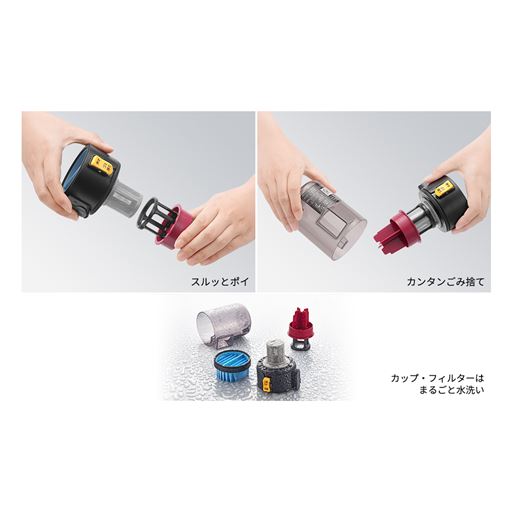 スルッとポイ

カンタンごみ捨て

カップ・フィルターは
まるごと水洗い