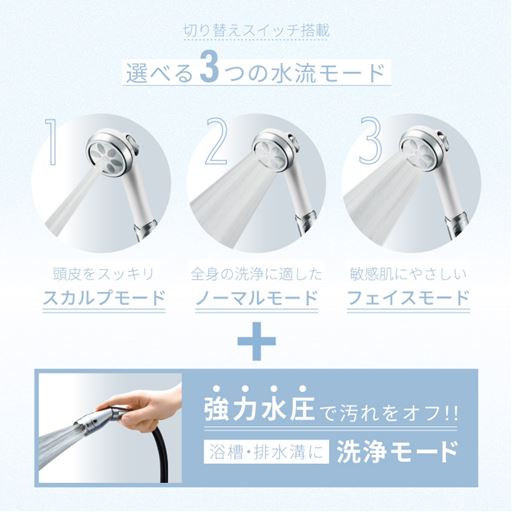 切り替えスイッチ搭載

選べる3つの水流モード

1

頭皮をスッキリ
スカルプモード

2

全身の洗浄に適した
ノーマルモード

3

敏感肌にやさしい
フェイスモード

+

強力水圧で汚れをオフ!!

浴槽・排水溝に 洗浄モード