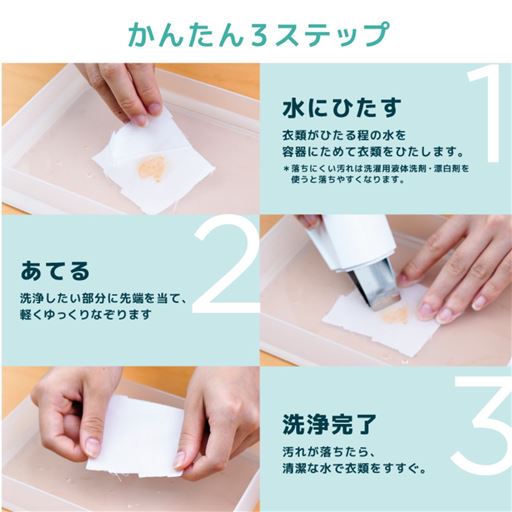 かんたん3ステップ

1
水にひたす
衣類がひたる程の水を容器にためて衣類をひたします。
＊落ちにくい汚れは洗濯用液体洗剤・漂白剤を使うと落ちやすくなります。

2
あてる
洗浄したい部分に先端を当て、軽くゆっくりなぞります

3
洗浄完了
汚れが落ちたら、清潔な水で衣類をすすぐ。