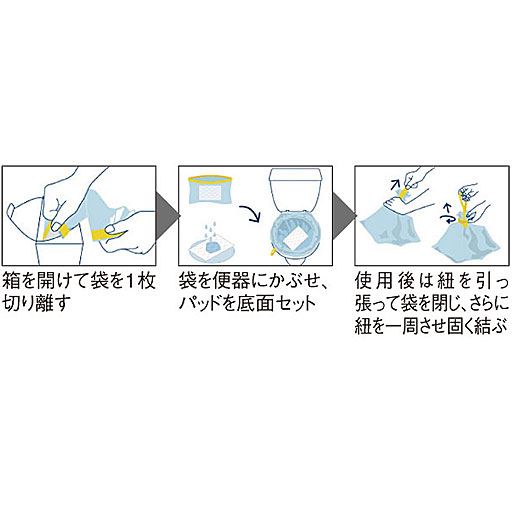 箱を開けて袋を1枚切り離す

袋を便器にかぶせ、パッドを底面セット

使用後は紐を引っ張って袋を閉じ、さらに紐を一周させ固く結ぶ