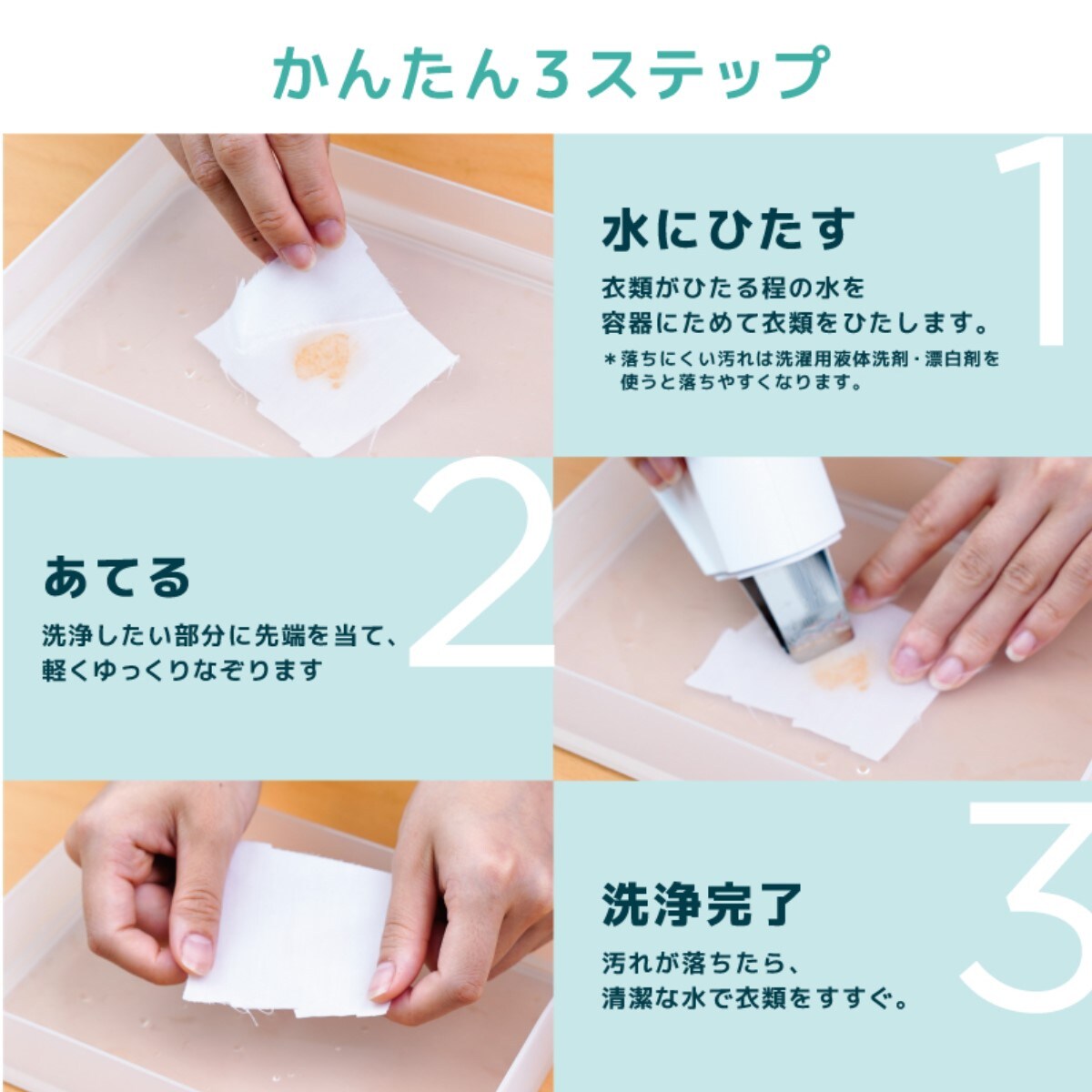 かんたん3ステップ

1

水にひたす

衣類がひたる程の水を容器にためて衣類をひたします。

＊落ちにくい汚れは洗濯用液体洗剤・漂白剤を使うと落ちやすくなります。

2

あてる

洗浄したい部分に先端を当て、軽くゆっくりなぞります

3

洗浄完了

汚れが落ちたら、清潔な水で衣類をすすぐ。